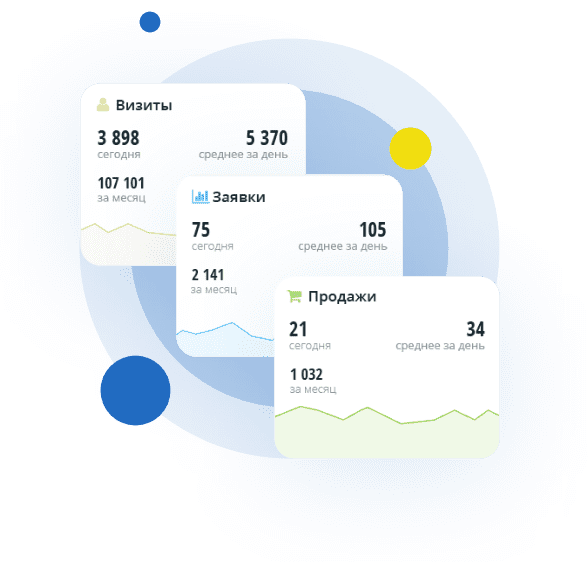 Визиты

3 898
сегодня

5 370
среднее за день

107 101
за месяц

Заявки

75
сегодня

105
среднее за день

2 141
за месяц

Продажи

21
сегодня

34
среднее за день

1 032
за месяц